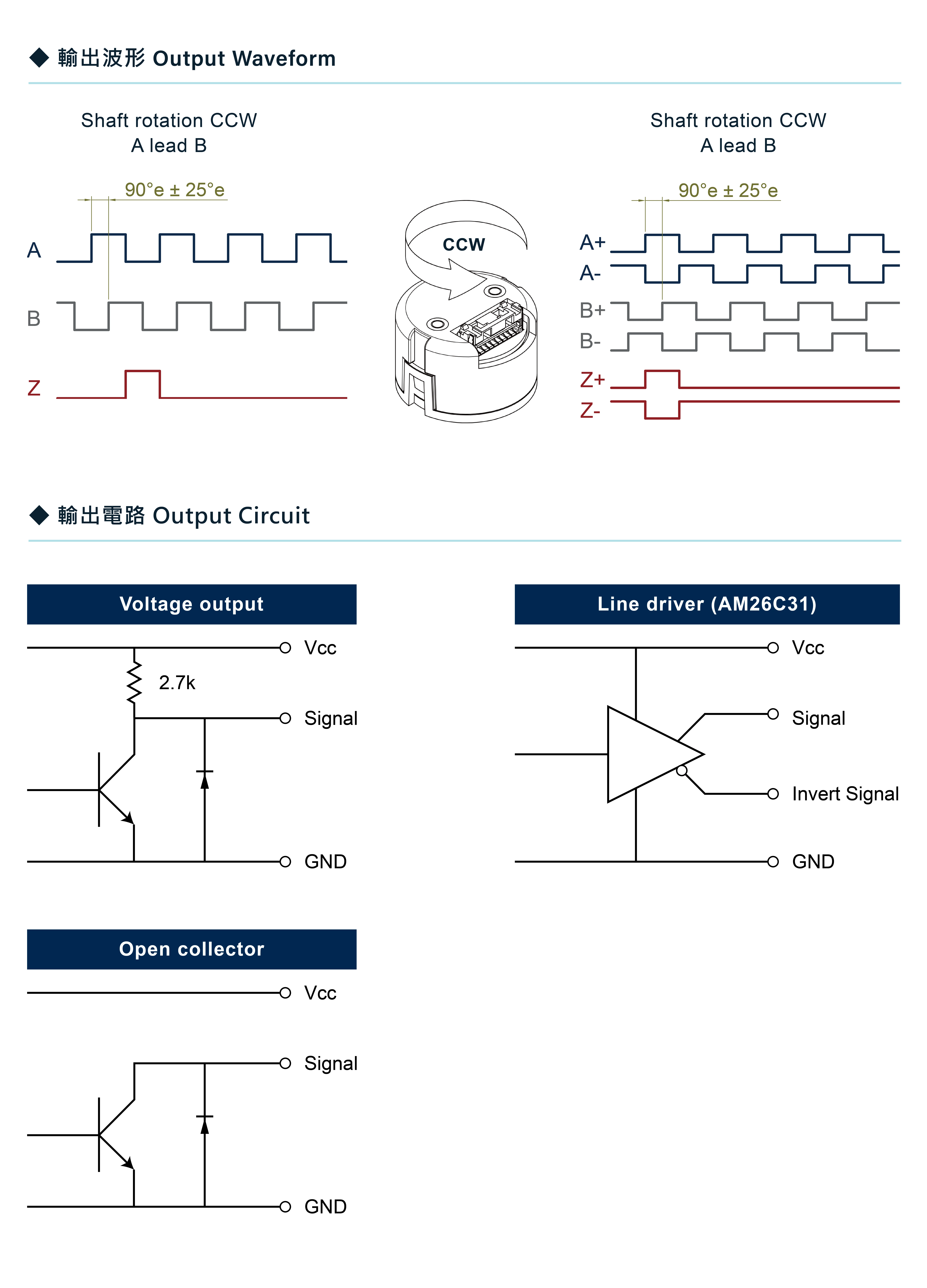 ◆ 輸出波形 Output Waveform

Shaft rotation CCW
A lead B

90°e ± 25°e

A

B

Z

CCW

Shaft rotation CCW
A lead B

90°e ± 25°e

A+
A-
B+
B-
Z+
Z-

◆ 輸出電路 Output Circuit

Voltage output

Vcc
2.7k
Signal
GND

Line driver (AM26C31)

Vcc
Signal
Invert Signal
GND

Open collector

Vcc
Signal
GND