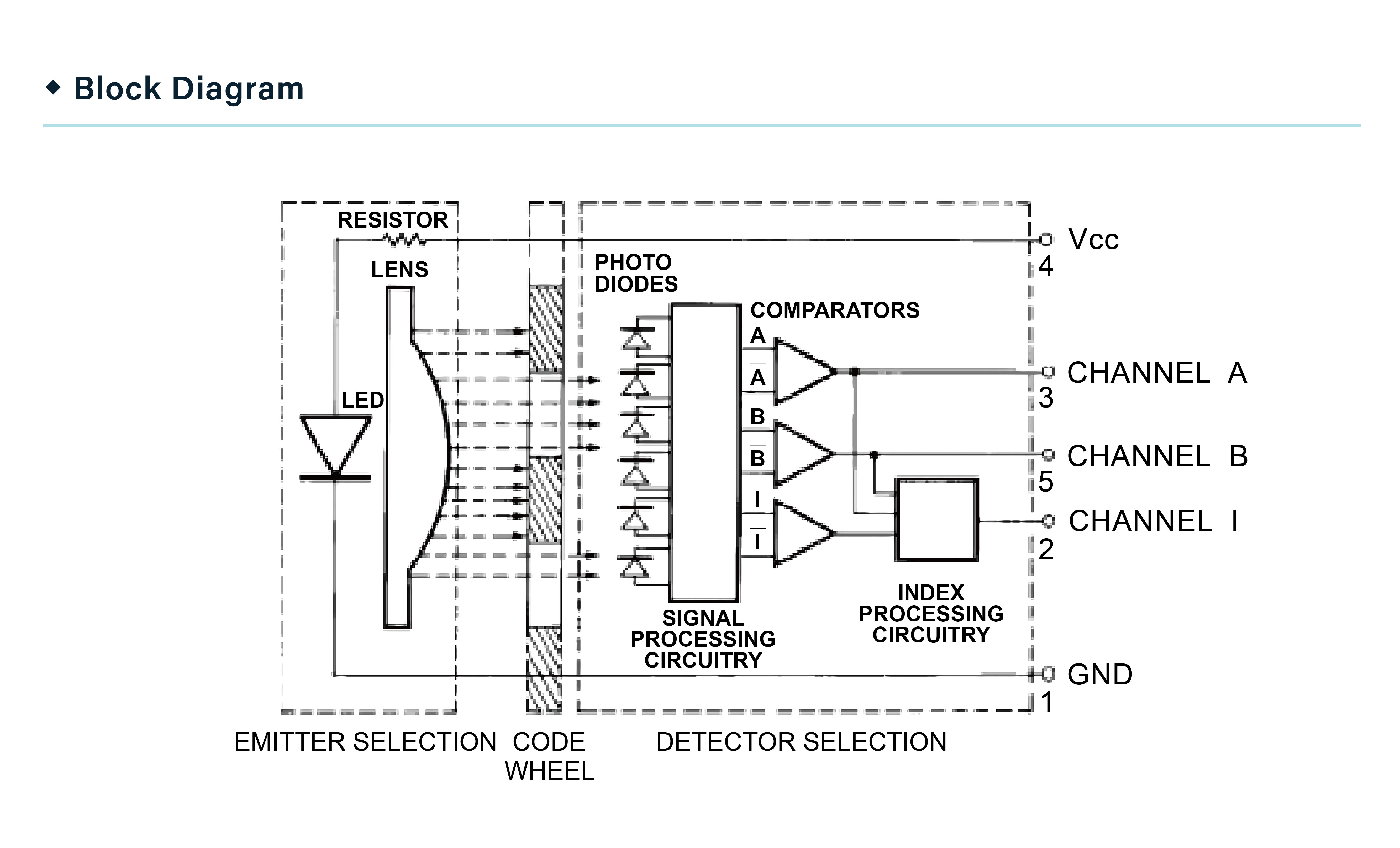 ◆ Block Diagram

RESISTOR

LENS

LED

PHOTO DIODES

COMPARATORS

A

$\overline{A}$

B

$\overline{B}$

I

$\overline{I}$

SIGNAL PROCESSING CIRCUITRY

INDEX PROCESSING CIRCUITRY

Vcc
4

CHANNEL A
3

CHANNEL B
5

CHANNEL I
2

GND
1

EMITTER SELECTION

CODE WHEEL

DETECTOR SELECTION