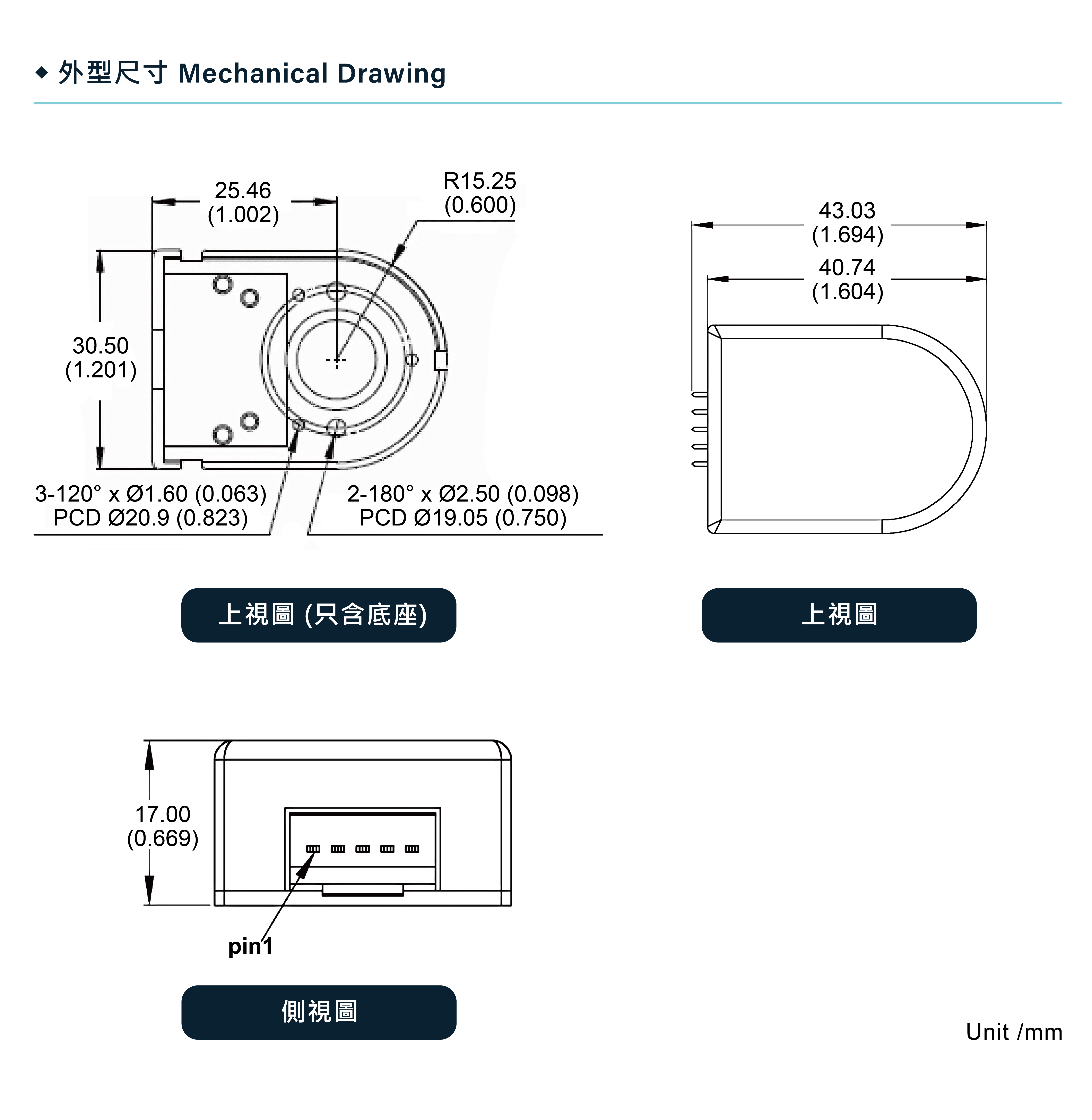 ◆ 外型尺寸 Mechanical Drawing

25.46
(1.002)

R15.25
(0.600)

30.50
(1.201)

3-120° x Ø1.60 (0.063)
PCD Ø20.9 (0.823)

2-180° x Ø2.50 (0.098)
PCD Ø19.05 (0.750)

43.03
(1.694)

40.74
(1.604)

上視圖 (只含底座)

上視圖

17.00
(0.669)

pin1

側視圖

Unit /mm